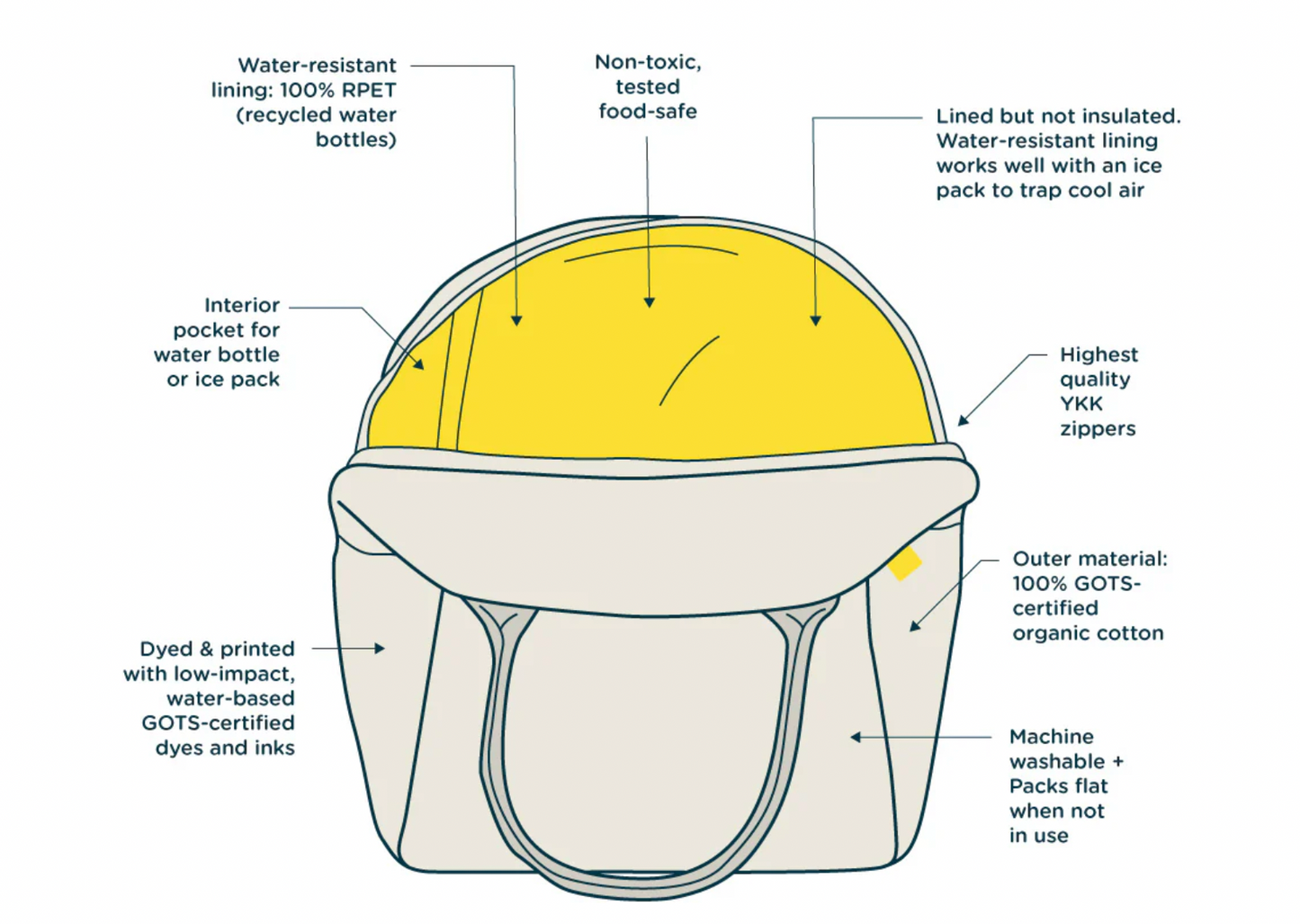 Water-resistant lining: 100% RPET (recycled water bottles)

Non-toxic, tested food-safe

Lined but not insulated. Water-resistant lining works well with an ice pack to trap cool air

Interior pocket for water bottle or ice pack

Highest quality YKK zippers

Outer material: 100% GOTS-certified organic cotton

Dyed & printed with low-impact, water-based GOTS-certified dyes and inks

Machine washable + Packs flat when not in use