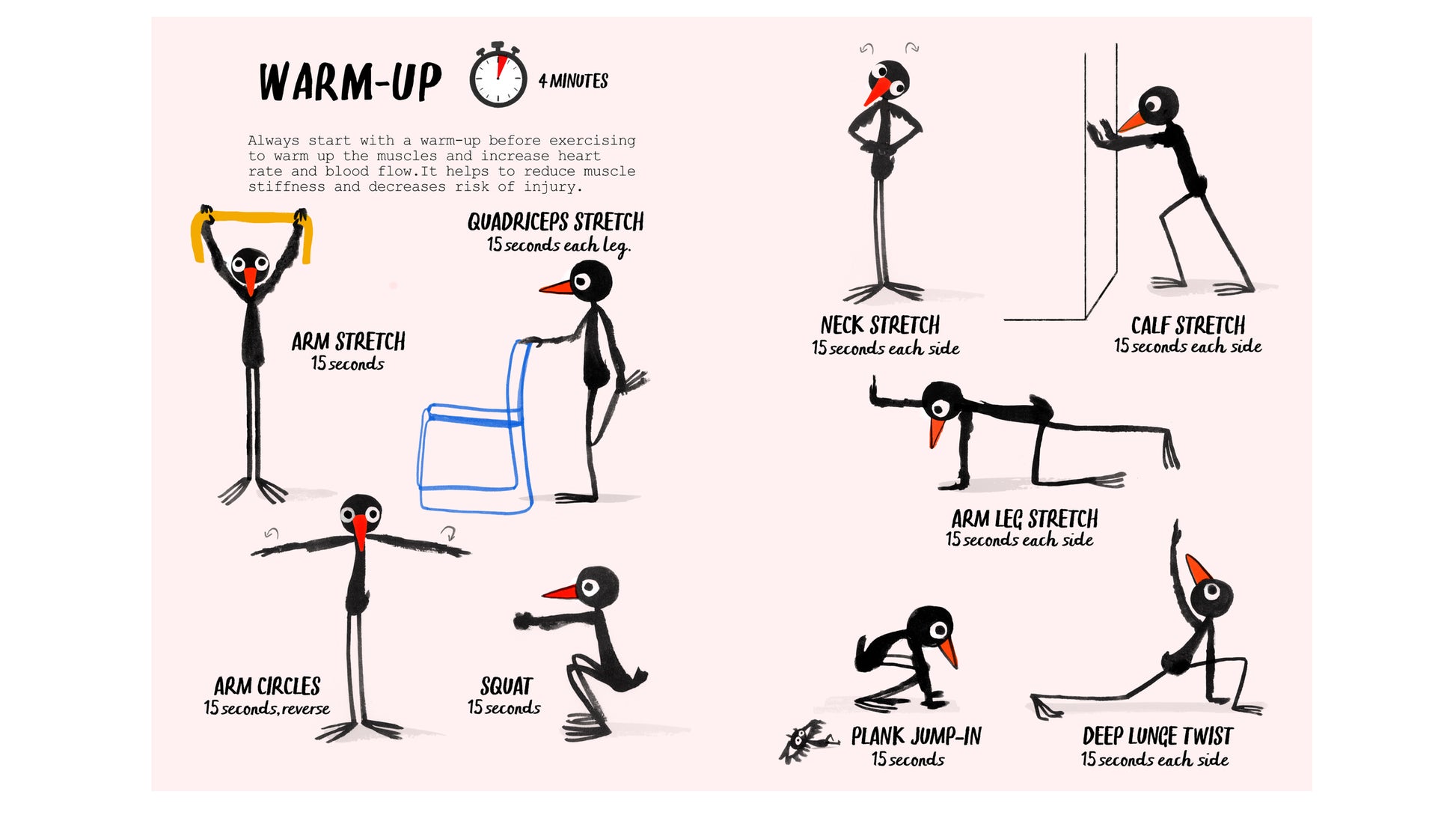 WARM-UP

4 MINUTES

Always start with a warm-up before exercising to warm up the muscles and increase heart rate and blood flow.It helps to reduce muscle stiffness and decreases risk of injury.

QUADRICEPS STRETCH
15 seconds each leg.

ARM STRETCH
15 seconds

ARM CIRCLES
15 seconds, reverse

SQUAT
15 seconds

NECK STRETCH
15 seconds each side

CALF STRETCH
15 seconds each side

ARM LEG STRETCH
15 seconds each side

PLANK JUMP-IN
15 seconds

DEEP LUNGE TWIST
15 seconds each side